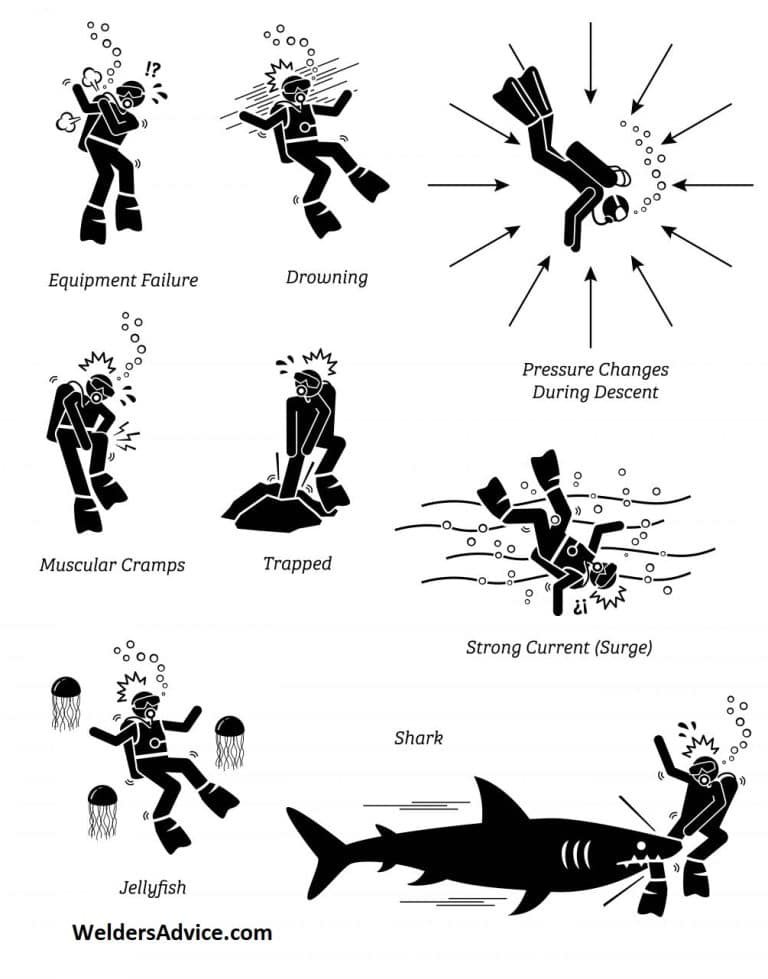 !?

Equipment Failure

Drowning

Pressure Changes During Descent

Muscular Cramps

Trapped

¿¡

Strong Current (Surge)

Shark

Jellyfish

WeldersAdvice.com